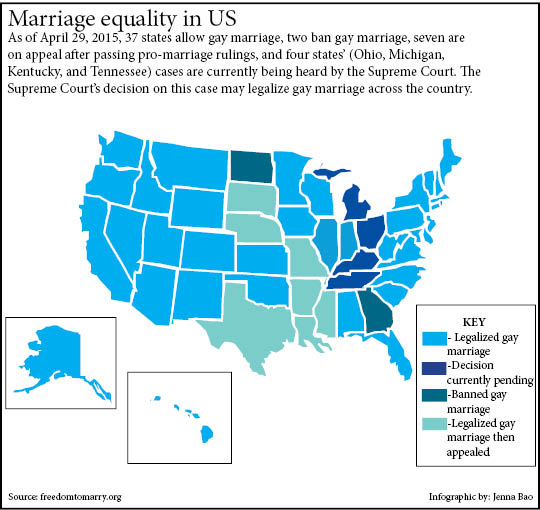 Marriage equality in US

As of April 29, 2015, 37 states allow gay marriage, two ban gay marriage, seven are on appeal after passing pro-marriage rulings, and four states' (Ohio, Michigan, Kentucky, and Tennessee) cases are currently being heard by the Supreme Court. The Supreme Court's decision on this case may legalize gay marriage across the country.

KEY
- Legalized gay marriage
-Decision currently pending
-Banned gay marriage
-Legalized gay marriage then appealed

Source: freedomtomarry.org

Infographic by: Jenna Bao