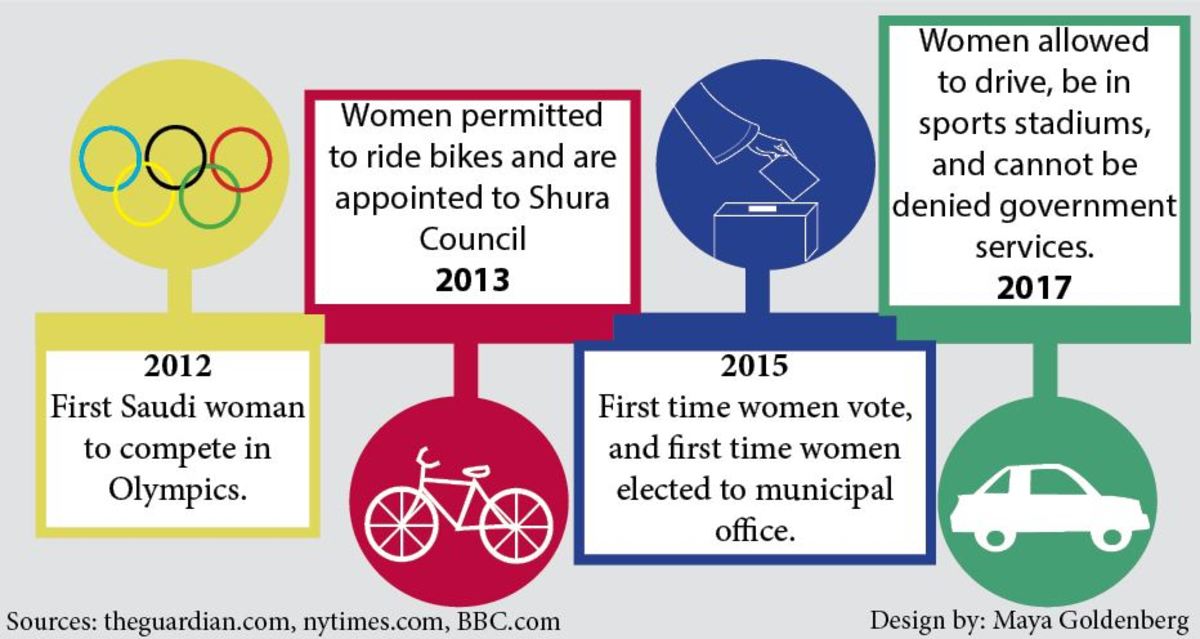 2012
First Saudi woman to compete in Olympics.

Women permitted to ride bikes and are appointed to Shura Council
2013

2015
First time women vote, and first time women elected to municipal office.

Women allowed to drive, be in sports stadiums, and cannot be denied government services.
2017

Sources: theguardian.com, nytimes.com, BBC.com

Design by: Maya Goldenberg