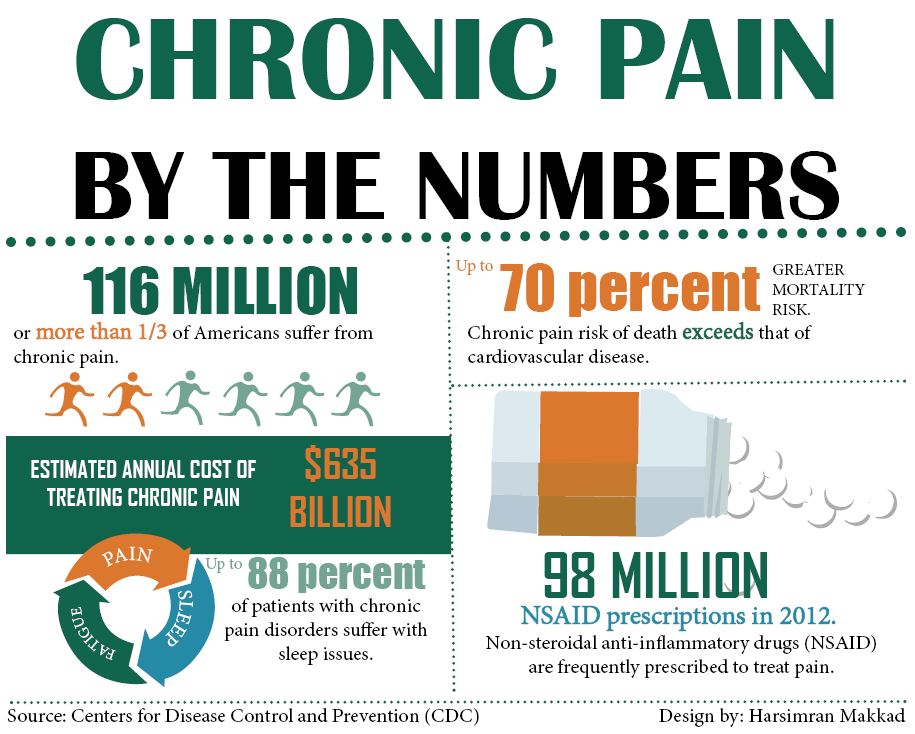 CHRONIC PAIN
BY THE NUMBERS

116 MILLION
or more than 1/3 of Americans suffer from chronic pain.

ESTIMATED ANNUAL COST OF TREATING CHRONIC PAIN
$635 BILLION

PAIN
SLEEP
FATIGUE

Up to 88 percent
of patients with chronic pain disorders suffer with sleep issues.

Up to 70 percent GREATER MORTALITY RISK.
Chronic pain risk of death exceeds that of cardiovascular disease.

98 MILLION
NSAID prescriptions in 2012.
Non-steroidal anti-inflammatory drugs (NSAID) are frequently prescribed to treat pain.

Source: Centers for Disease Control and Prevention (CDC)
Design by: Harsimran Makkad