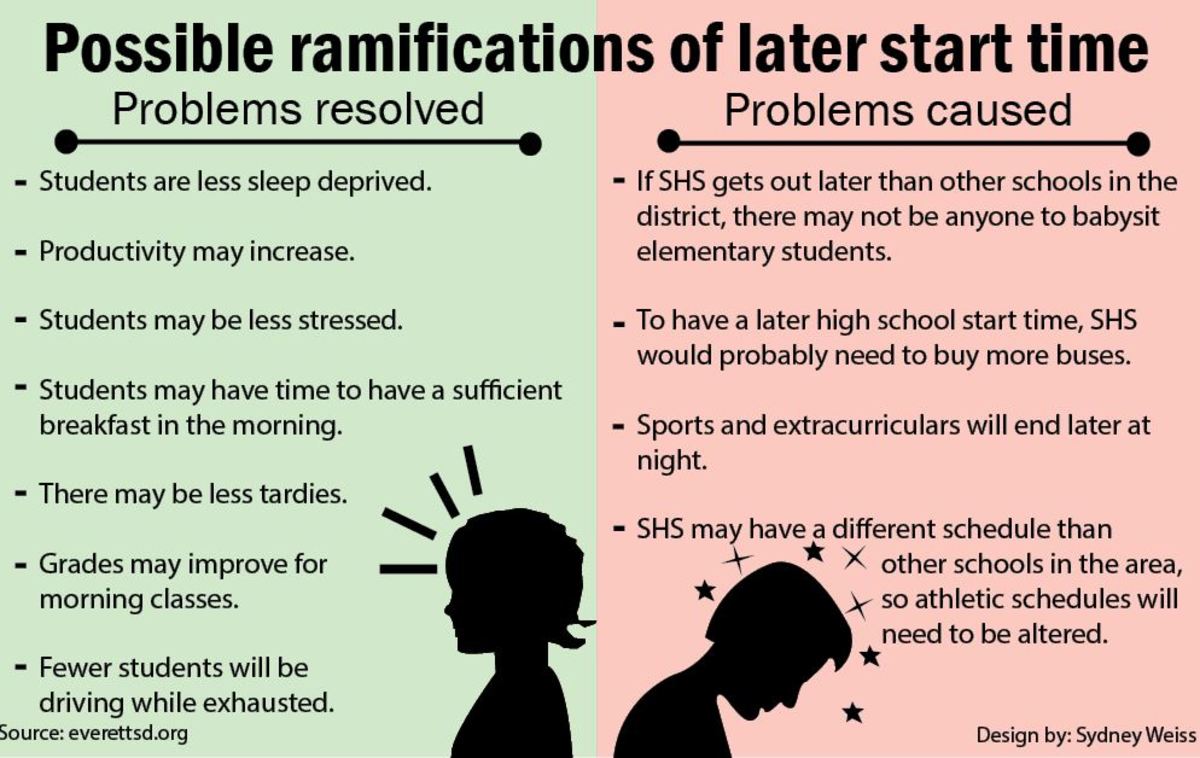 Possible ramifications of later start time

Problems resolved

- Students are less sleep deprived.

- Productivity may increase.

- Students may be less stressed.

- Students may have time to have a sufficient breakfast in the morning.

- There may be less tardies.

- Grades may improve for morning classes.

- Fewer students will be driving while exhausted.

Source: everettsd.org

Problems caused

- If SHS gets out later than other schools in the district, there may not be anyone to babysit elementary students.

- To have a later high school start time, SHS would probably need to buy more buses.

- Sports and extracurriculars will end later at night.

- SHS may have a different schedule than other schools in the area, so athletic schedules will need to be altered.

Design by: Sydney Weiss