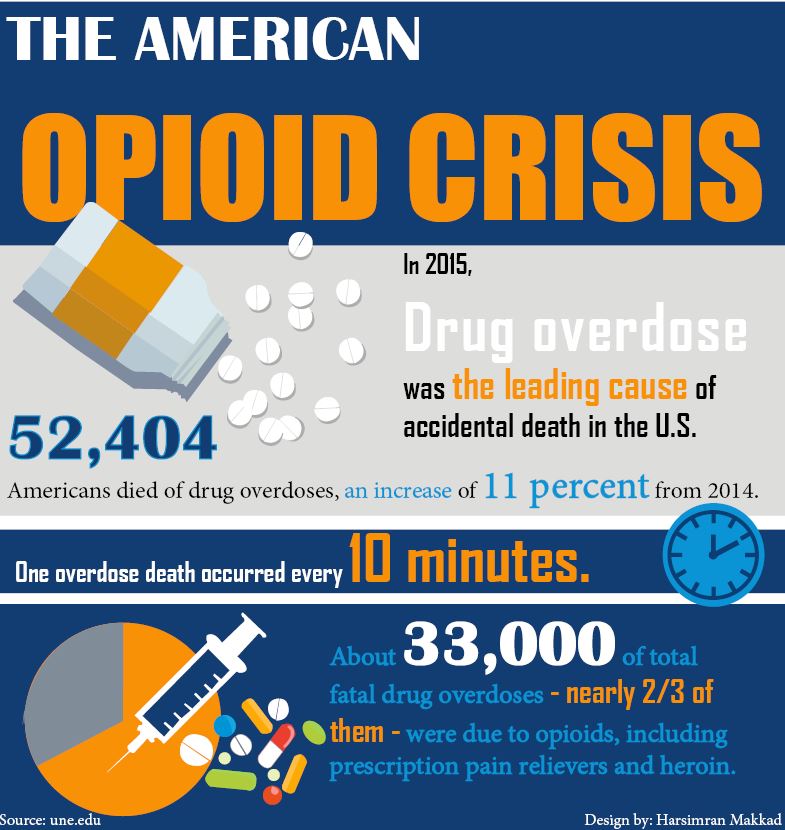 THE AMERICAN

OPIOID CRISIS

In 2015,

Drug overdose

was the leading cause of accidental death in the U.S.

52,404

Americans died of drug overdoses, an increase of 11 percent from 2014.

One overdose death occurred every 10 minutes.

About 33,000 of total fatal drug overdoses - nearly 2/3 of them - were due to opioids, including prescription pain relievers and heroin.

Source: une.edu

Design by: Harsimran Makkad